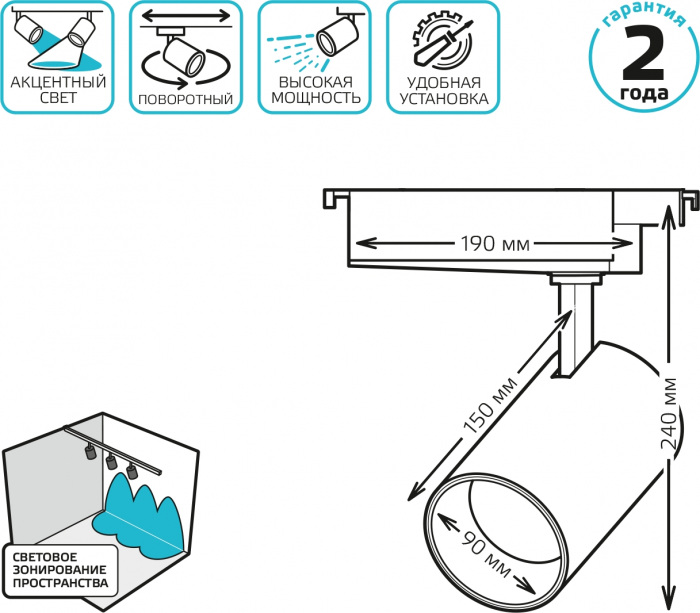 АКЦЕНТНЫЙ СВЕТ

ПОВОРОТНЫЙ

ВЫСОКАЯ МОЩНОСТЬ

УДОБНАЯ УСТАНОВКА

гарантия
2
года

190 мм

150 мм

240 мм

90 мм

СВЕТОВОЕ ЗОНИРОВАНИЕ ПРОСТРАНСТВА