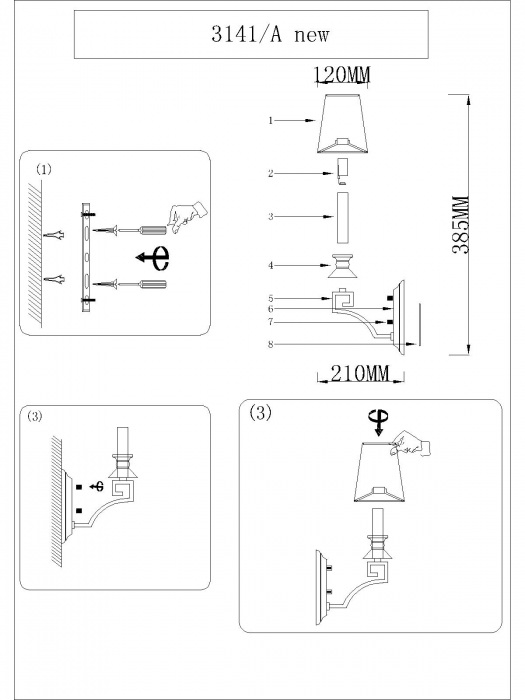 3141/A new

120MM

1
2
3
4
5
6
7
8

385MM

210MM

(1)

(3)

(3)